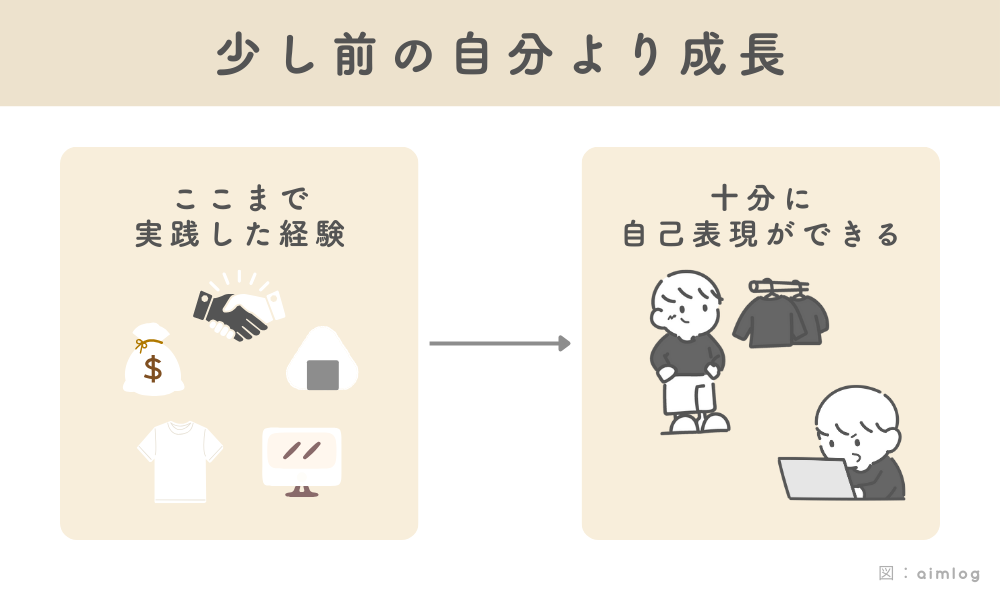 少し前の自分より成長

ここまで
実践した経験

$

十分に
自己表現ができる

図：aimlog